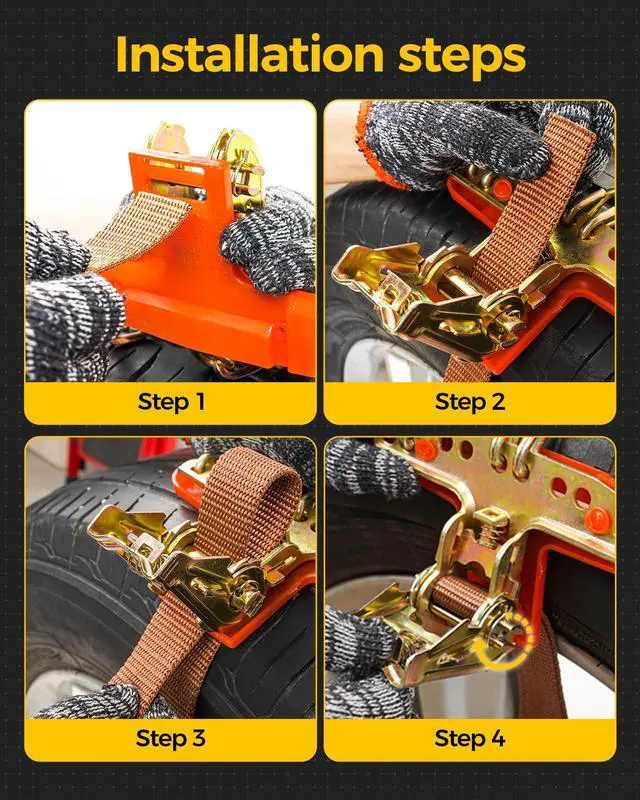 Installation steps

Step 1

Step 2

Step 3

Step 4