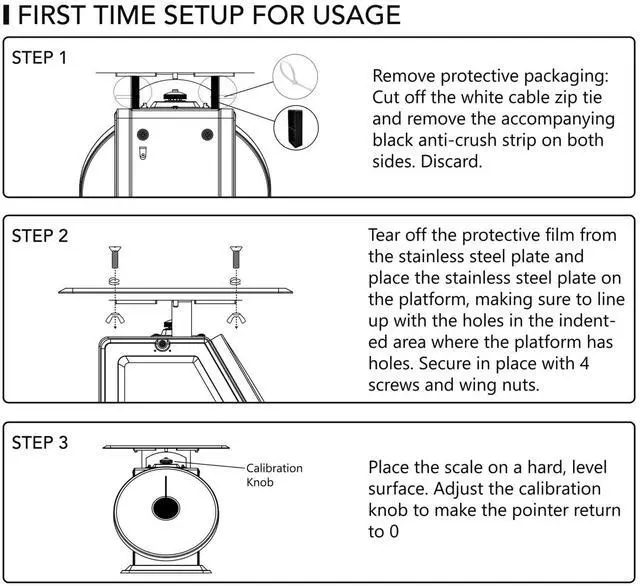 FIRST TIME SETUP FOR USAGE

STEP 1

Remove protective packaging: Cut off the white cable zip tie and remove the accompanying black anti-crush strip on both sides. Discard.

STEP 2

Tear off the protective film from the stainless steel plate and place the stainless steel plate on the platform, making sure to line up with the holes in the indented area where the platform has holes. Secure in place with 4 screws and wing nuts.

STEP 3

Calibration Knob

Place the scale on a hard, level surface. Adjust the calibration knob to make the pointer return to 0