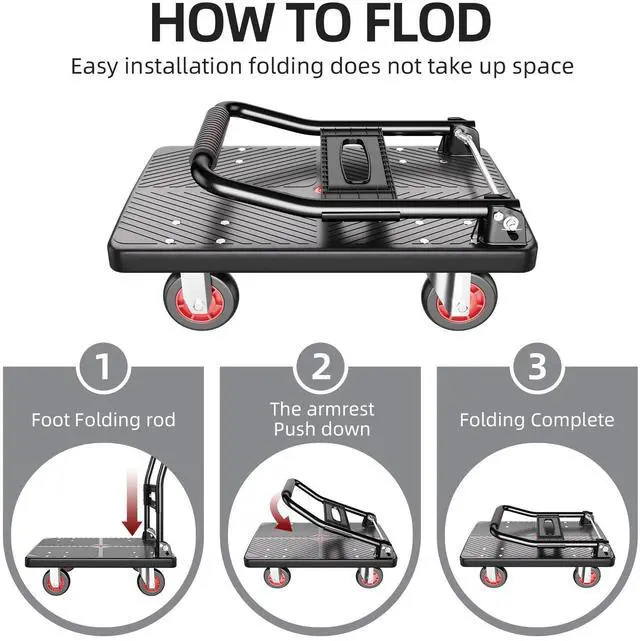 HOW TO FLOD

Easy installation folding does not take up space

1

Foot Folding rod

2

The armrest Push down

3

Folding Complete