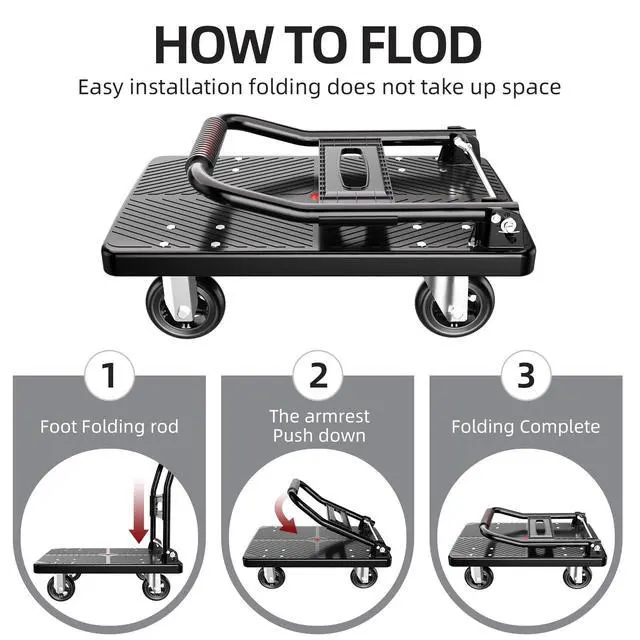 HOW TO FLOD

Easy installation folding does not take up space

1

Foot Folding rod

2

The armrest Push down

3

Folding Complete