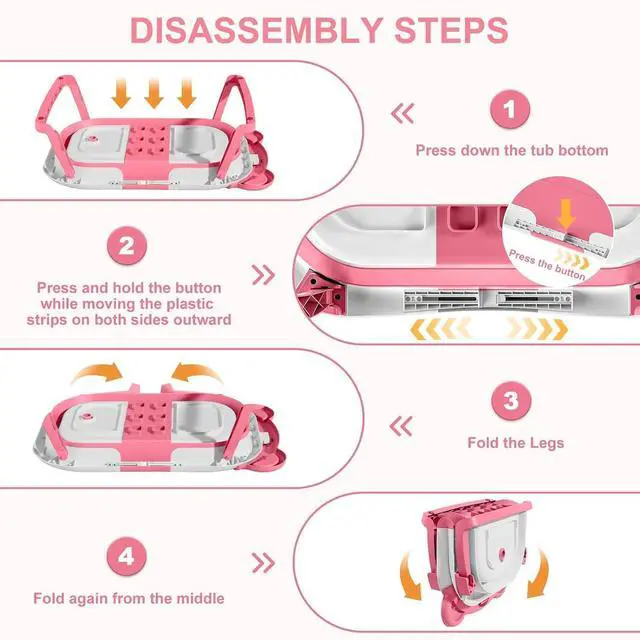 DISASSEMBLY STEPS

1

Press down the tub bottom

2

Press and hold the button while moving the plastic strips on both sides outward

Press the button

3

Fold the Legs

4

Fold again from the middle