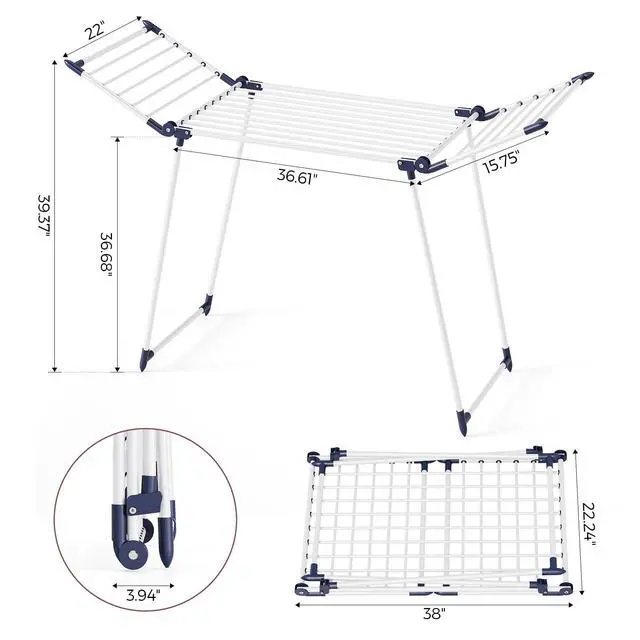 22"

39.37"

36.68"

36.61"

15.75"

3.94"

22.24"

38"