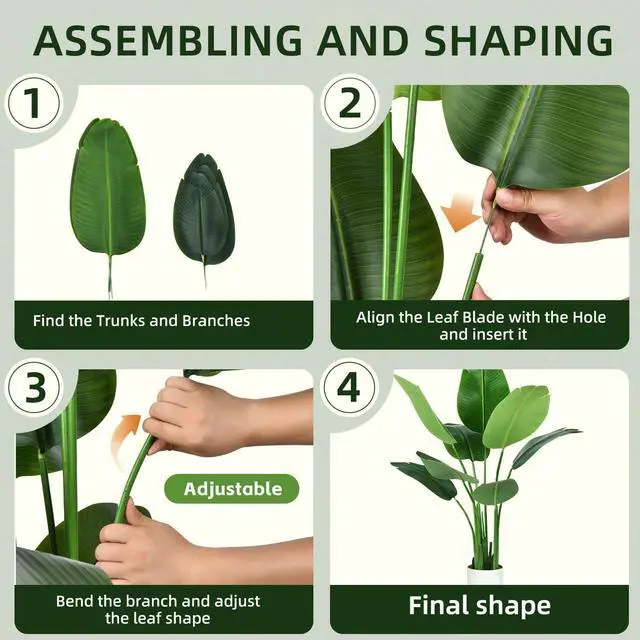 ASSEMBLING AND SHAPING

1

Find the Trunks and Branches

2

Align the Leaf Blade with the Hole and insert it

3

Adjustable

Bend the branch and adjust the leaf shape

4

Final shape