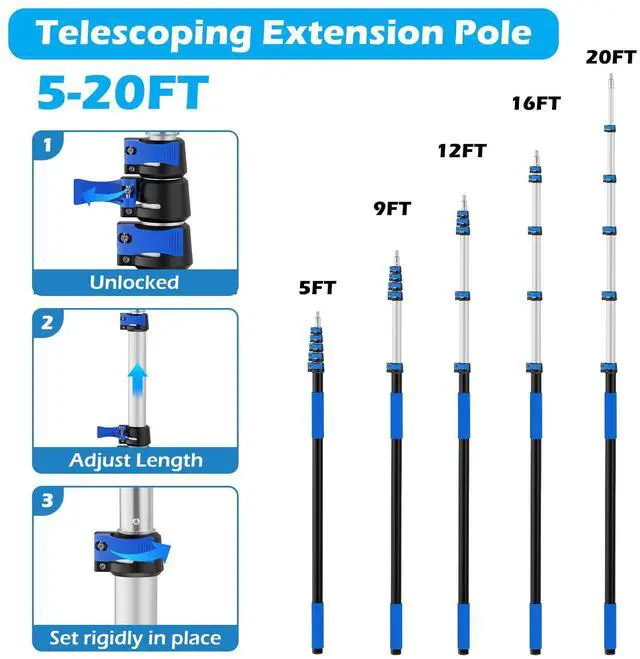 Telescoping Extension Pole

5-20FT

1
Unlocked

2
Adjust Length

3
Set rigidly in place

5FT
9FT
12FT
16FT
20FT