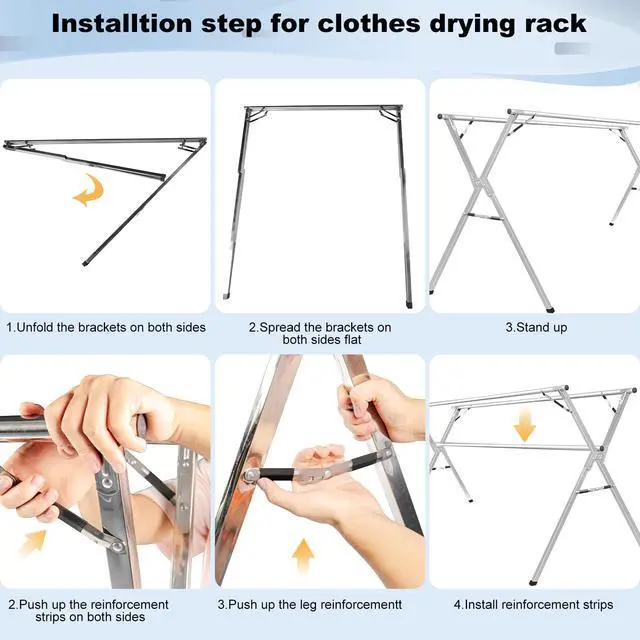 Installtion step for clothes drying rack

1.Unfold the brackets on both sides

2.Spread the brackets on both sides flat

3.Stand up

2.Push up the reinforcement strips on both sides

3.Push up the leg reinforcementt

4.Install reinforcement strips