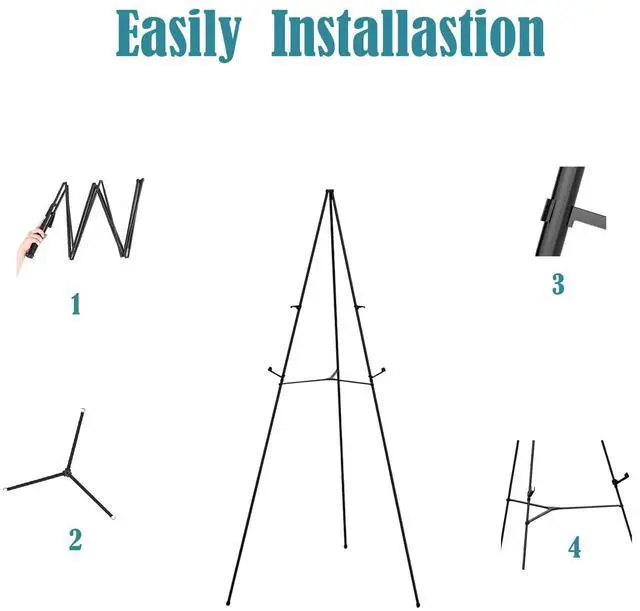 Easily Installastion

1

3

2

4