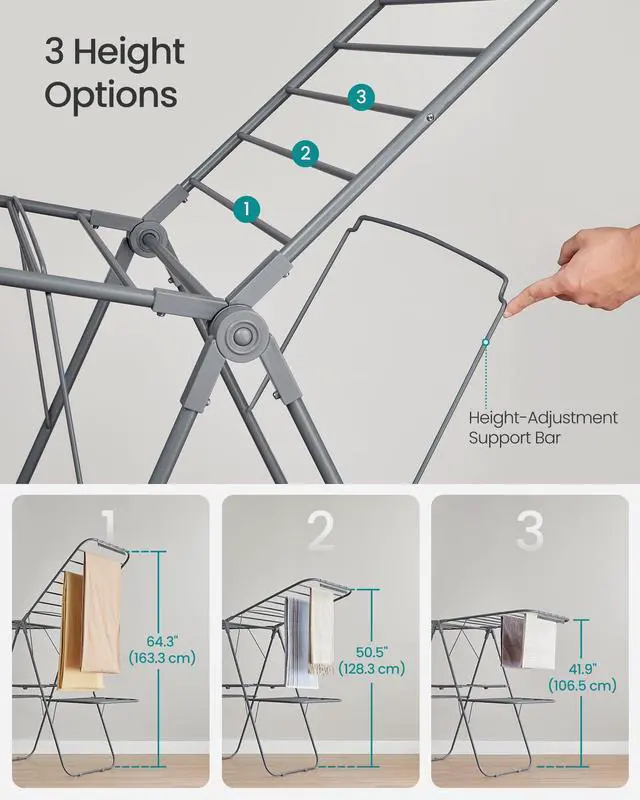 3 Height Options

3

2

1

Height-Adjustment Support Bar

1

64.3"
(163.3 cm)

2

50.5"
(128.3 cm)

3

41.9"
(106.5 cm)