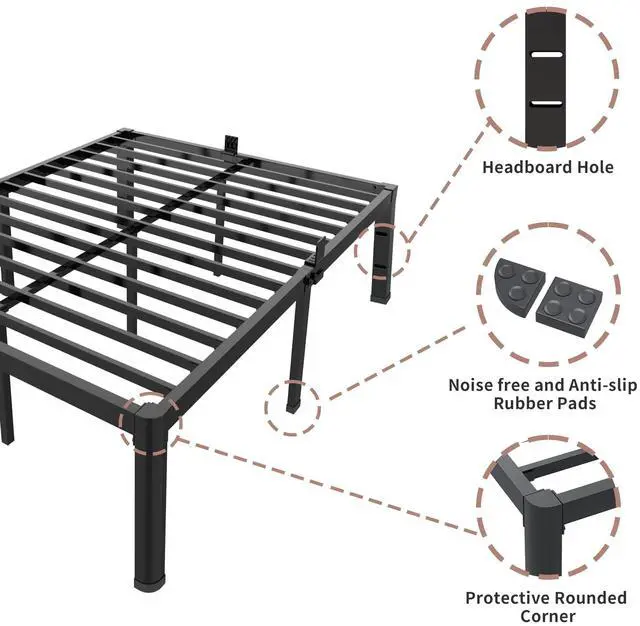 Headboard Hole

Noise free and Anti-slip Rubber Pads

Protective Rounded Corner