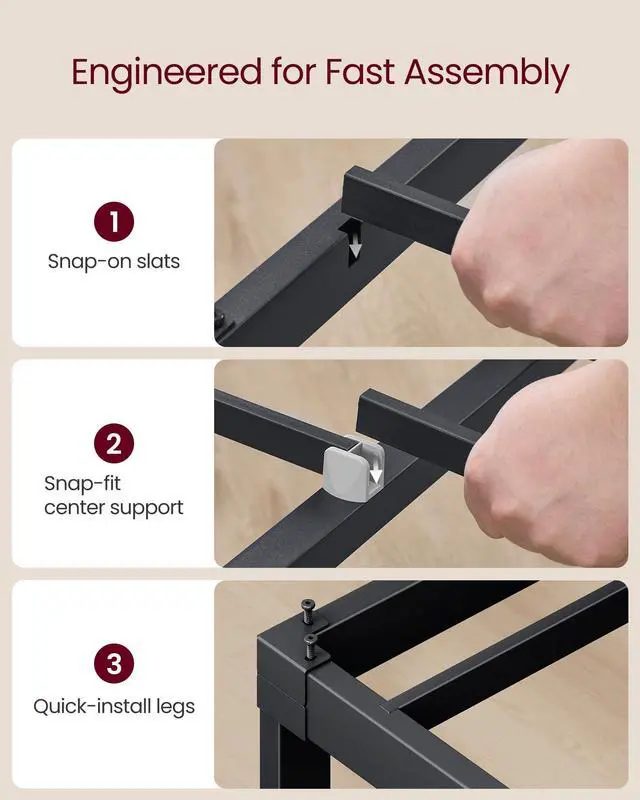 Engineered for Fast Assembly

1

Snap-on slats

2

Snap-fit center support

3

Quick-install legs