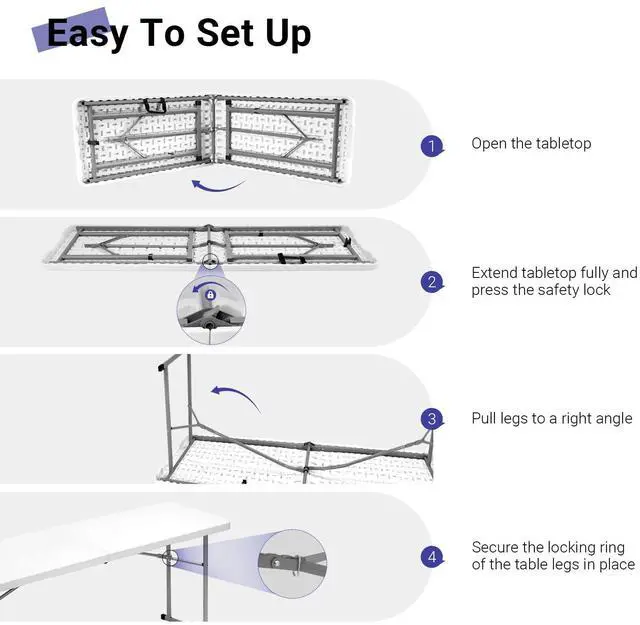 Easy To Set Up

1 Open the tabletop

2 Extend tabletop fully and press the safety lock

3 Pull legs to a right angle

4 Secure the locking ring of the table legs in place