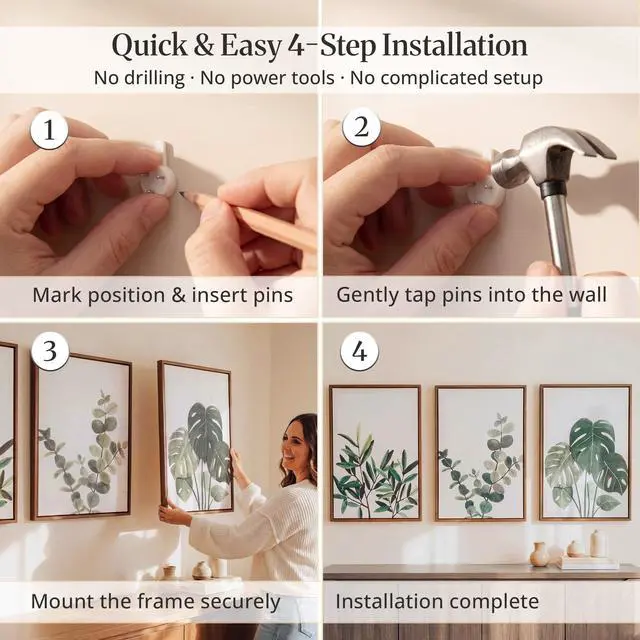 Quick & Easy 4-Step Installation
No drilling · No power tools · No complicated setup

1
Mark position & insert pins

2
Gently tap pins into the wall

3
Mount the frame securely

4
Installation complete