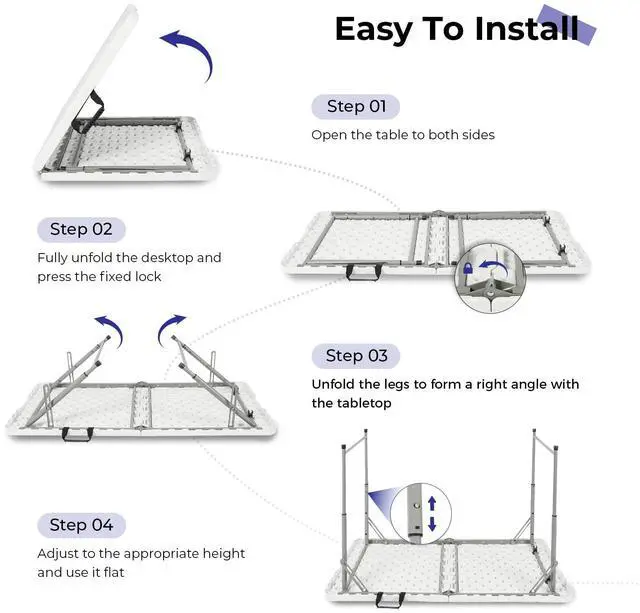 Easy To Install

Step 01

Open the table to both sides

Step 02

Fully unfold the desktop and press the fixed lock

Step 03

Unfold the legs to form a right angle with the tabletop

Step 04

Adjust to the appropriate height and use it flat