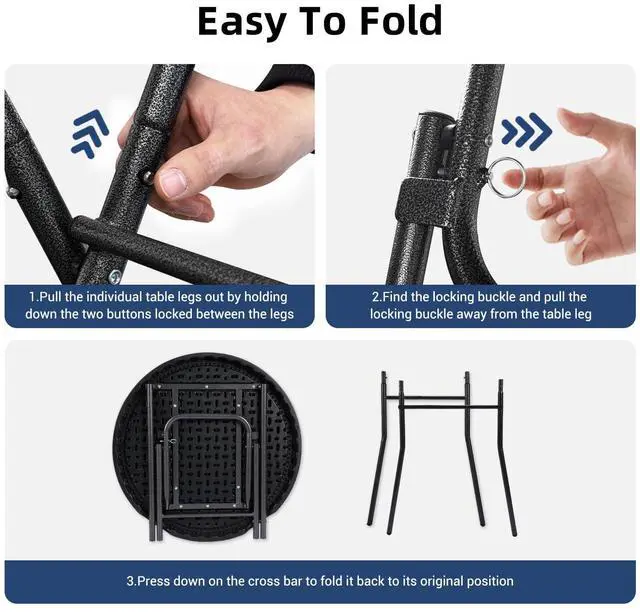 Easy To Fold

1.Pull the individual table legs out by holding down the two buttons locked between the legs

2.Find the locking buckle and pull the locking buckle away from the table leg

3.Press down on the cross bar to fold it back to its original position