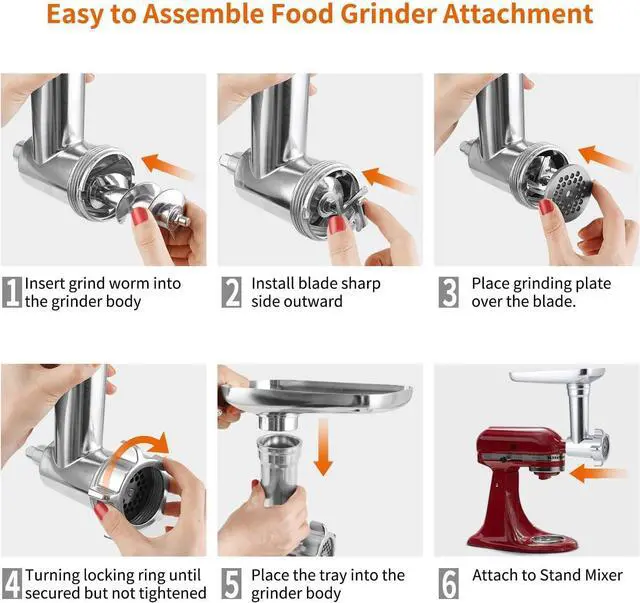 Easy to Assemble Food Grinder Attachment

1 Insert grind worm into the grinder body

2 Install blade sharp side outward

3 Place grinding plate over the blade.

4 Turning locking ring until secured but not tightened

5 Place the tray into the grinder body

6 Attach to Stand Mixer