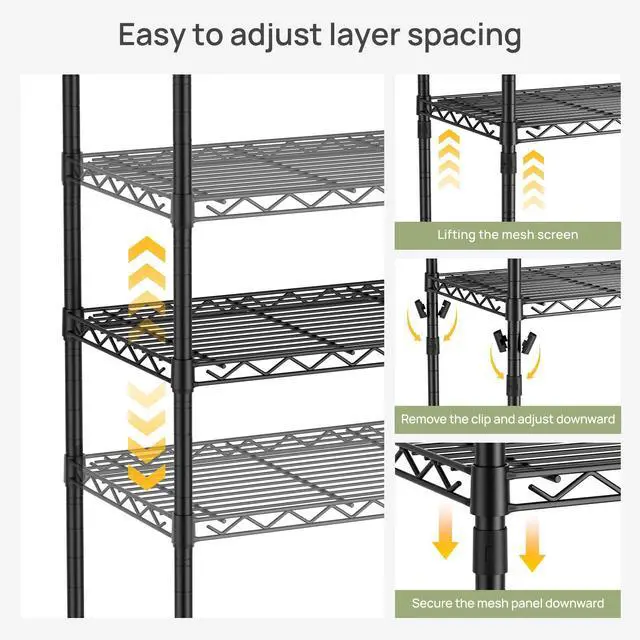 Easy to adjust layer spacing

Lifting the mesh screen

Remove the clip and adjust downward

Secure the mesh panel downward