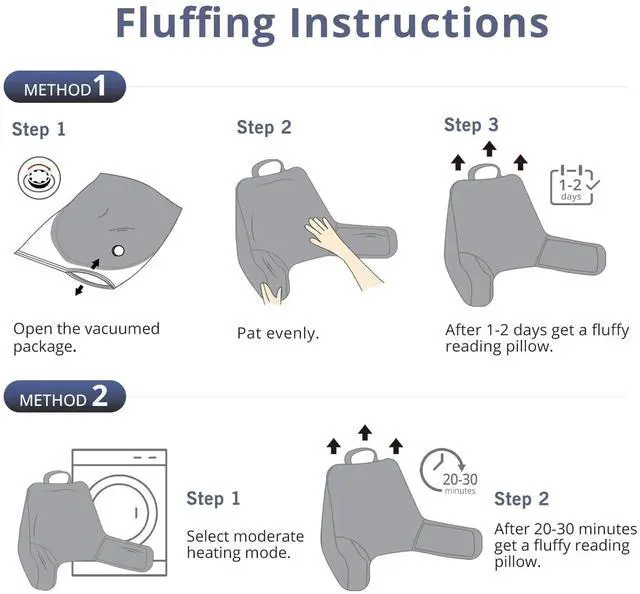 Fluffing Instructions

METHOD 1

Step 1

Open the vacuumed package.

Step 2

Pat evenly.

Step 3

1-2 days

After 1-2 days get a fluffy reading pillow.

METHOD 2

Step 1

Select moderate heating mode.

20-30 minutes

Step 2

After 20-30 minutes get a fluffy reading pillow.