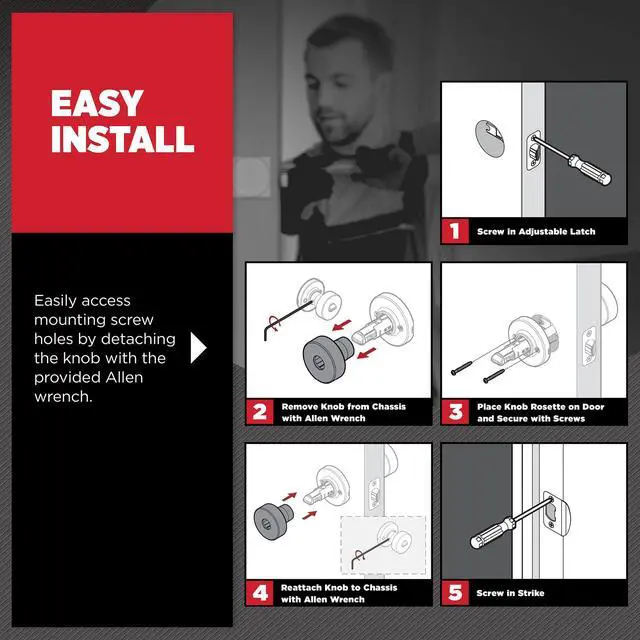 EASY INSTALL

Easily access mounting screw holes by detaching the knob with the provided Allen wrench.

1 Screw in Adjustable Latch

2 Remove Knob from Chassis with Allen Wrench

3 Place Knob Rosette on Door and Secure with Screws

4 Reattach Knob to Chassis with Allen Wrench

5 Screw in Strike