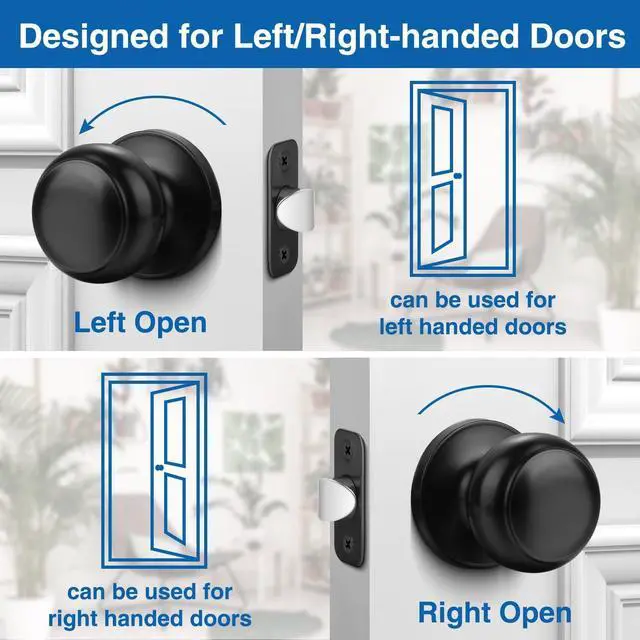 Designed for Left/Right-handed Doors

Left Open

can be used for left handed doors

can be used for right handed doors

Right Open