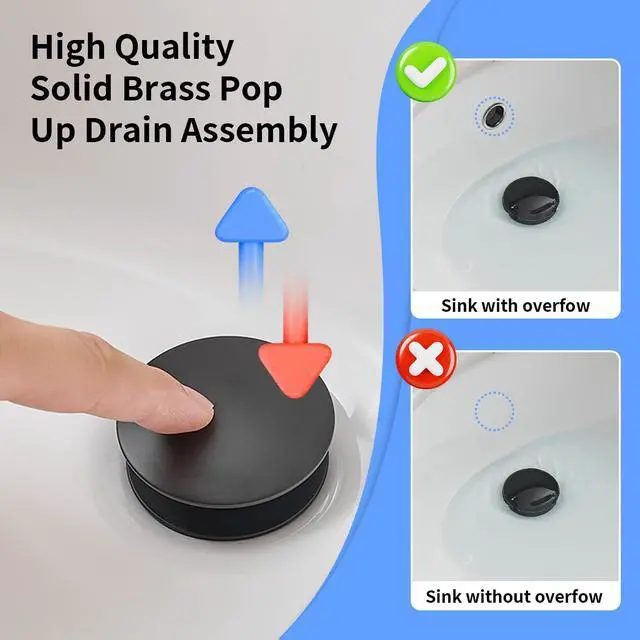 High Quality Solid Brass Pop Up Drain Assembly

Sink with overfow

Sink without overfow