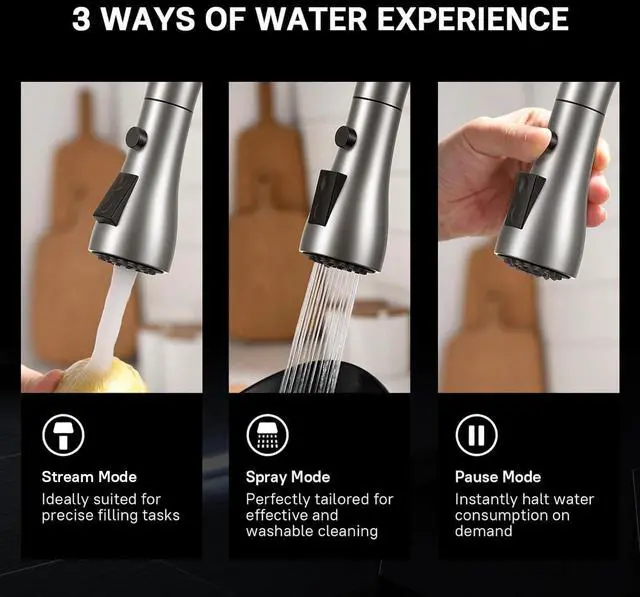 3 WAYS OF WATER EXPERIENCE

Stream Mode
Ideally suited for precise filling tasks

Spray Mode
Perfectly tailored for effective and washable cleaning

Pause Mode
Instantly halt water consumption on demand