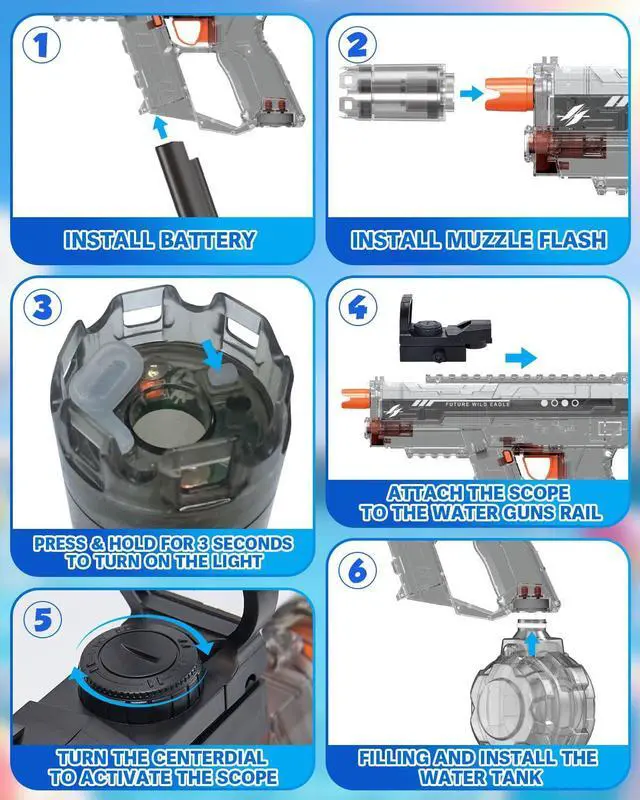 1

INSTALL BATTERY

2

INSTALL MUZZLE FLASH

3

PRESS & HOLD FOR 3 SECONDS TO TURN ON THE LIGHT

4

FUTURE WILD EAGLE

ATTACH THE SCOPE TO THE WATER GUNS RAIL

5

TURN THE CENTERDIAL TO ACTIVATE THE SCOPE

6

FILLING AND INSTALL THE WATER TANK