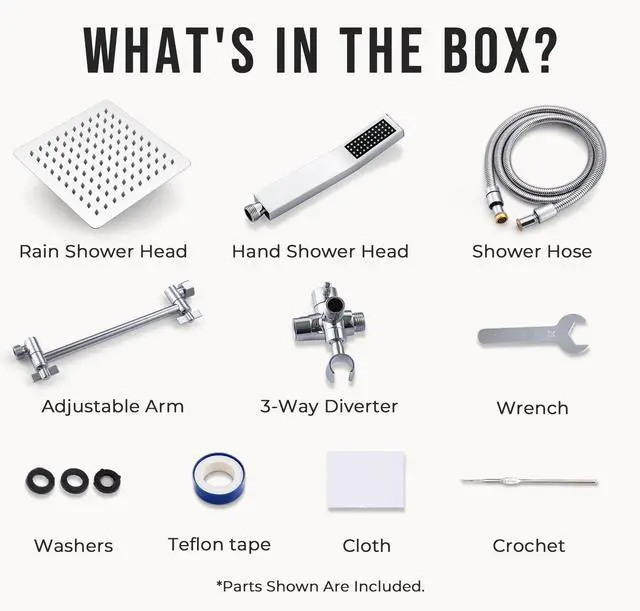 WHAT'S IN THE BOX?

Rain Shower Head

Hand Shower Head

Shower Hose

Adjustable Arm

3-Way Diverter

Wrench

Washers

Teflon tape

Cloth

Crochet

*Parts Shown Are Included.