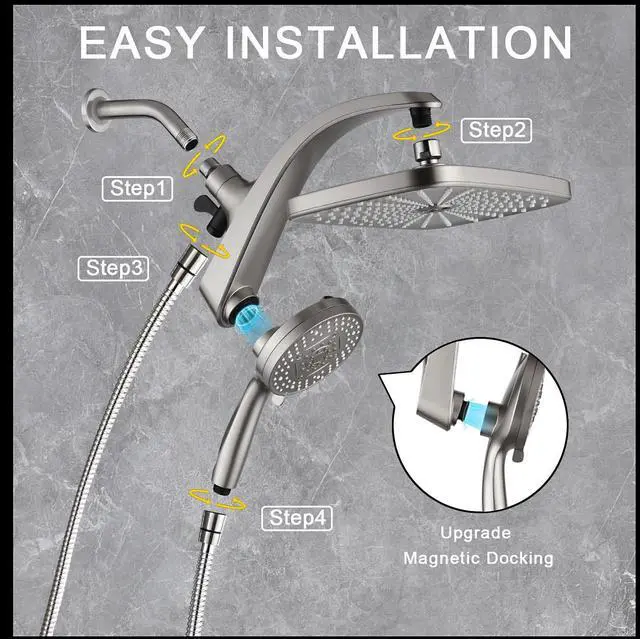 EASY INSTALLATION

Step2

Step1

Step3

Step4

Upgrade
Magnetic Docking