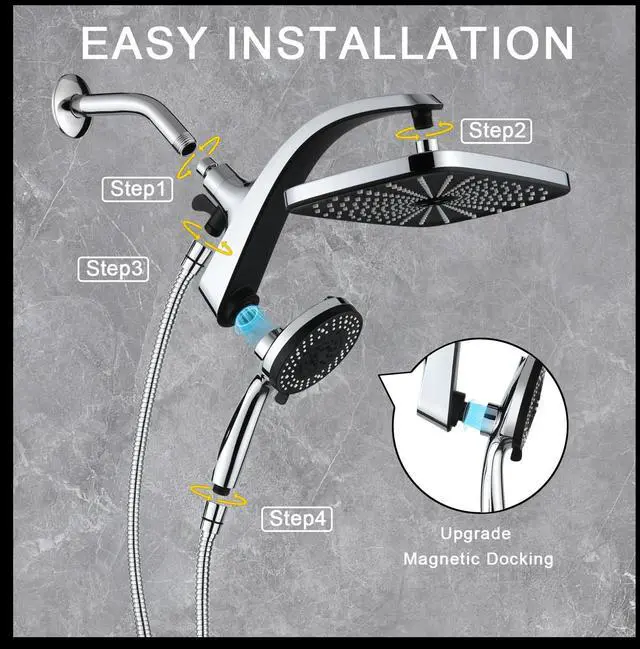 EASY INSTALLATION

Step2

Step1

Step3

Step4

Upgrade
Magnetic Docking