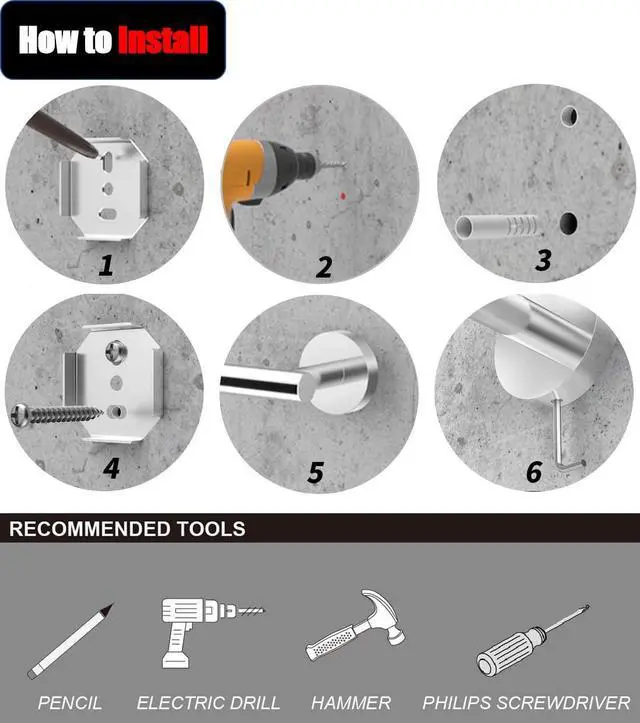 How to Install

1

2

3

4

5

6

RECOMMENDED TOOLS

PENCIL

ELECTRIC DRILL

HAMMER

PHILIPS SCREWDRIVER