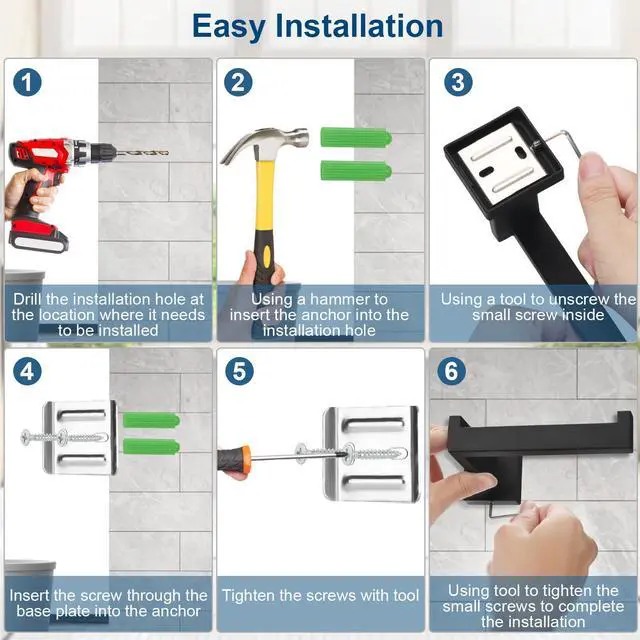 Easy Installation

1
Drill the installation hole at the location where it needs to be installed

2
Using a hammer to insert the anchor into the installation hole

3
Using a tool to unscrew the small screw inside

4
Insert the screw through the base plate into the anchor

5
Tighten the screws with tool

6
Using tool to tighten the small screws to complete the installation