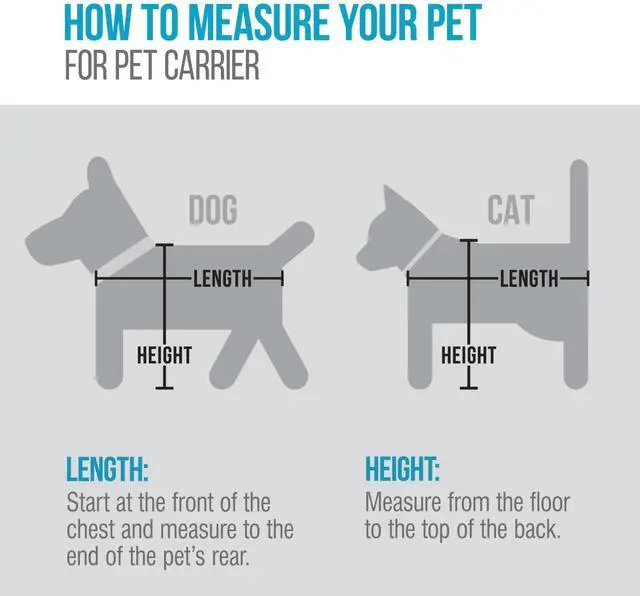 HOW TO MEASURE YOUR PET
FOR PET CARRIER

DOG
LENGTH
HEIGHT

CAT
LENGTH
HEIGHT

LENGTH:
Start at the front of the chest and measure to the end of the pet's rear.

HEIGHT:
Measure from the floor to the top of the back.