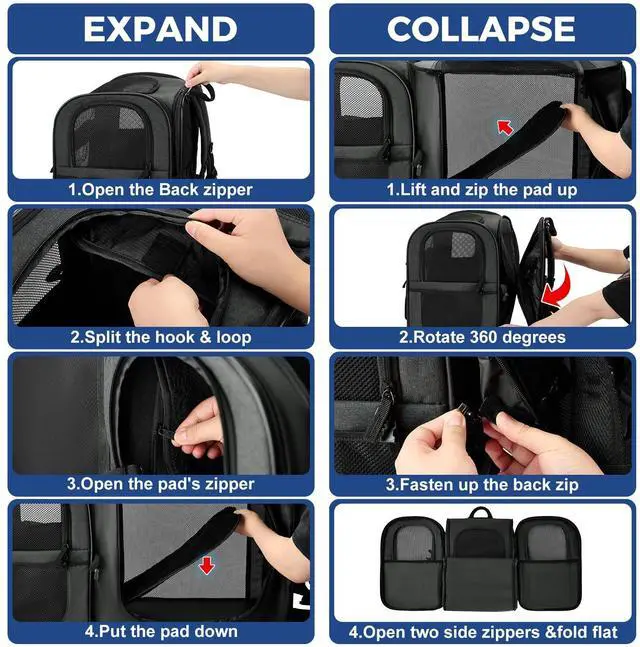 EXPAND

1.Open the Back zipper

2.Split the hook & loop

3.Open the pad's zipper

4.Put the pad down

COLLAPSE

1.Lift and zip the pad up

2.Rotate 360 degrees

3.Fasten up the back zip

4.Open two side zippers &fold flat