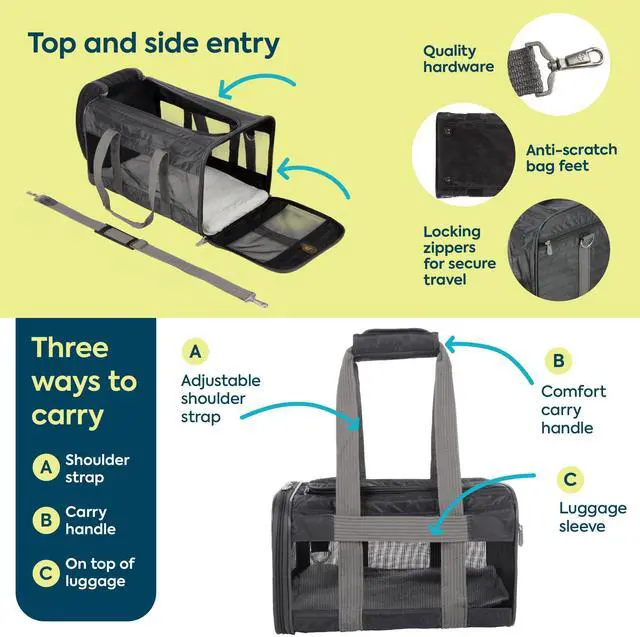 Top and side entry

Quality hardware

Anti-scratch bag feet

Locking zippers for secure travel

Three ways to carry

A Shoulder strap

B Carry handle

C On top of luggage

A Adjustable shoulder strap

B Comfort carry handle

C Luggage sleeve