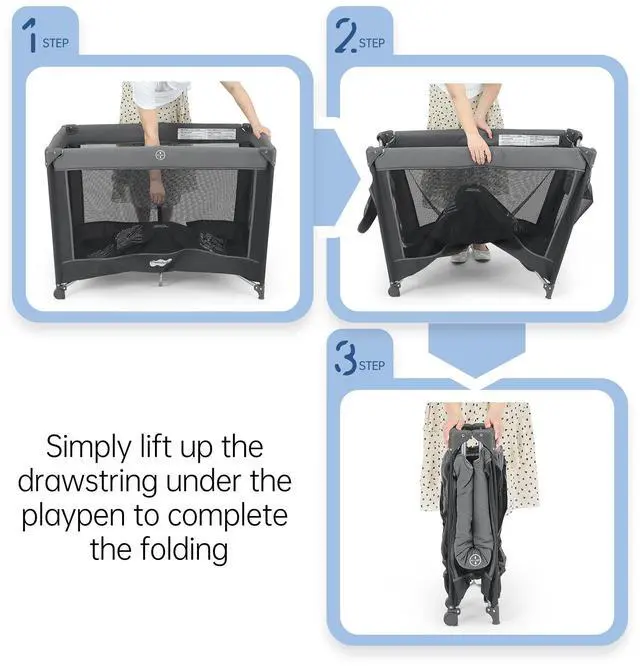 1 STEP

2. STEP

3 STEP

Simply lift up the drawstring under the playpen to complete the folding