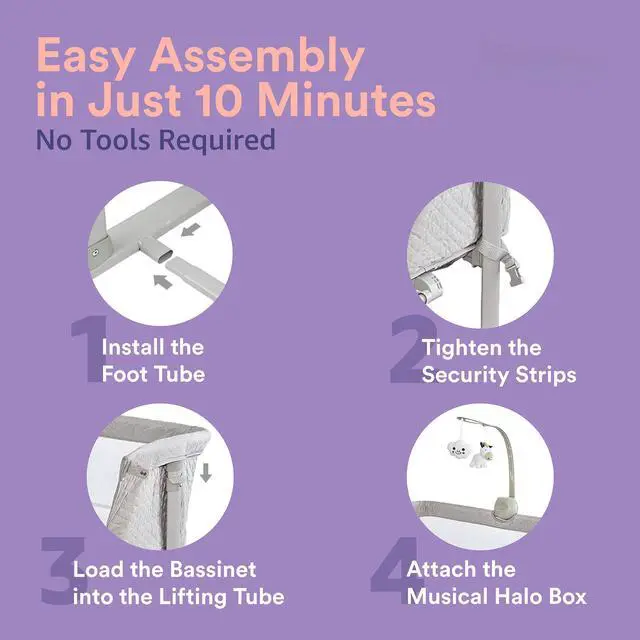 Easy Assembly in Just 10 Minutes
No Tools Required

1 Install the Foot Tube

2 Tighten the Security Strips

3 Load the Bassinet into the Lifting Tube

4 Attach the Musical Halo Box