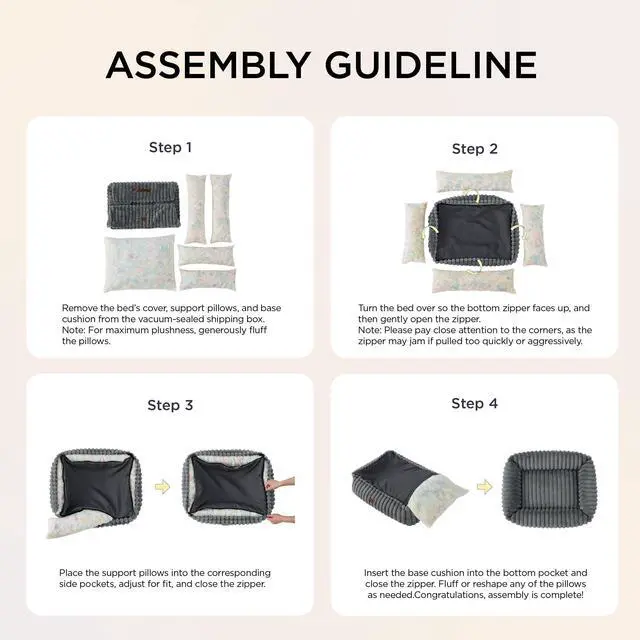 ASSEMBLY GUIDELINE

Step 1

Remove the bed's cover, support pillows, and base cushion from the vacuum-sealed shipping box.
Note: For maximum plushness, generously fluff the pillows.

Step 2

Turn the bed over so the bottom zipper faces up, and then gently open the zipper.
Note: Please pay close attention to the corners, as the zipper may jam if pulled too quickly or aggressively.

Step 3

Place the support pillows into the corresponding side pockets, adjust for fit, and close the zipper.

Step 4

Insert the base cushion into the bottom pocket and close the zipper. Fluff or reshape any of the pillows as needed.Congratulations, assembly is complete!