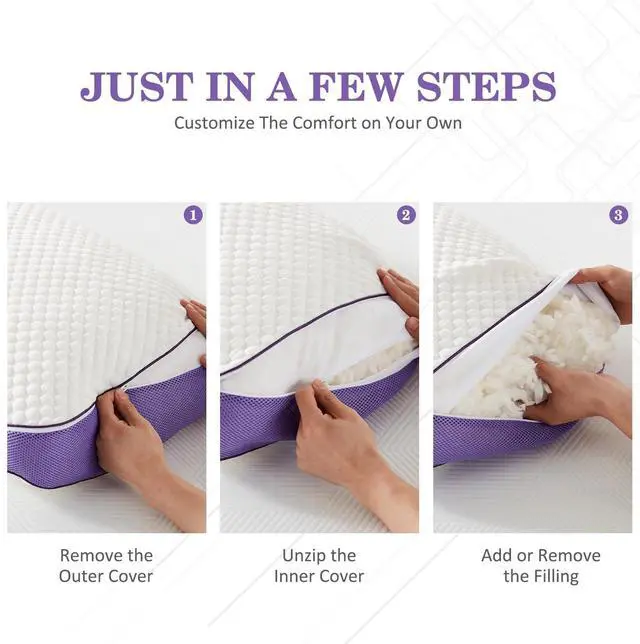 JUST IN A FEW STEPS

Customize The Comfort on Your Own

1

2

3

Remove the Outer Cover

Unzip the Inner Cover

Add or Remove the Filling