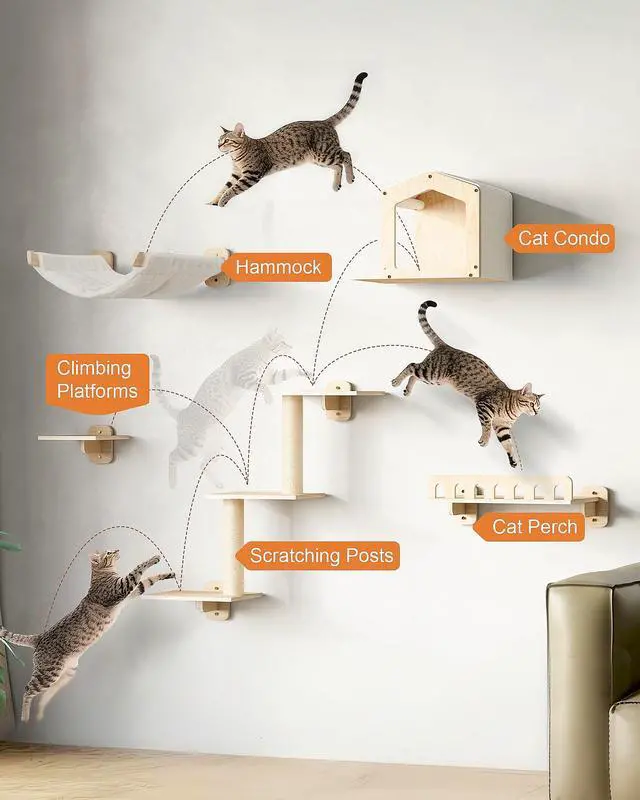 Cat Condo

Hammock

Climbing Platforms

Cat Perch

Scratching Posts