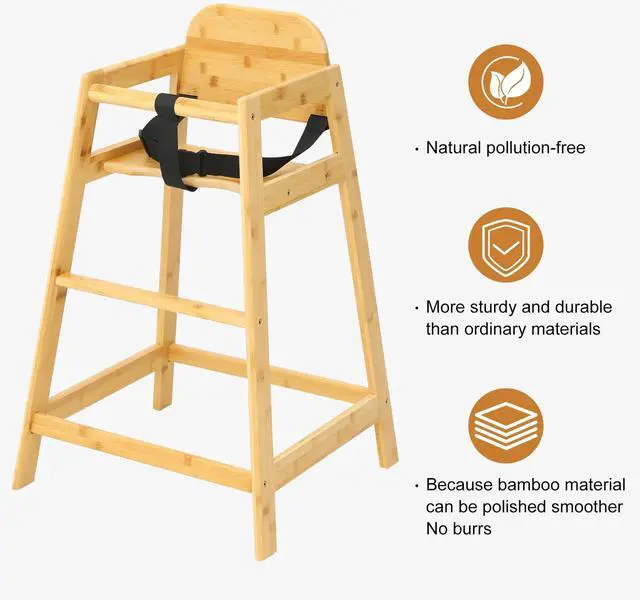 · Natural pollution-free

· More sturdy and durable than ordinary materials

· Because bamboo material can be polished smoother No burrs