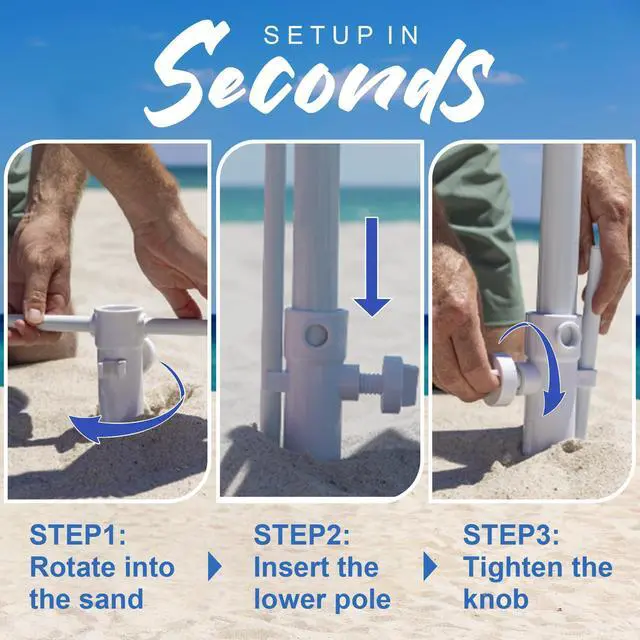 SETUP IN
Seconds

STEP1:
Rotate into the sand

STEP2:
Insert the lower pole

STEP3:
Tighten the knob