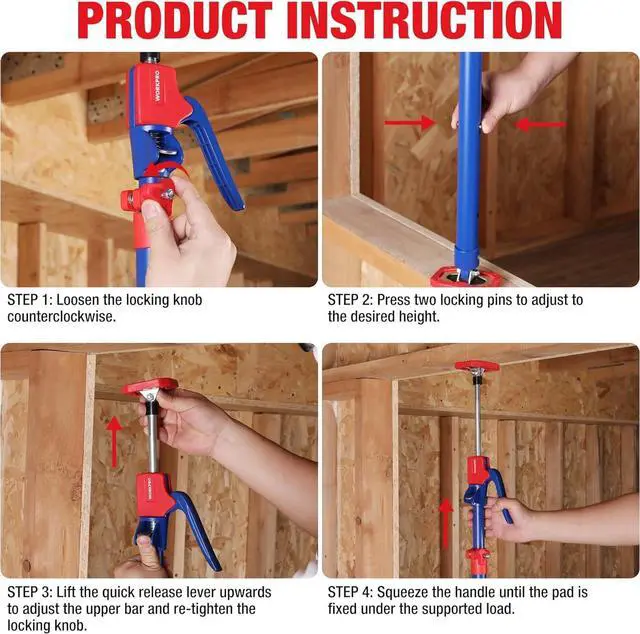 PRODUCT INSTRUCTION

WORKPRO

STEP 1: Loosen the locking knob counterclockwise.

STEP 2: Press two locking pins to adjust to the desired height.

WORKPRO

STEP 3: Lift the quick release lever upwards to adjust the upper bar and re-tighten the locking knob.

STEP 4: Squeeze the handle until the pad is fixed under the supported load.