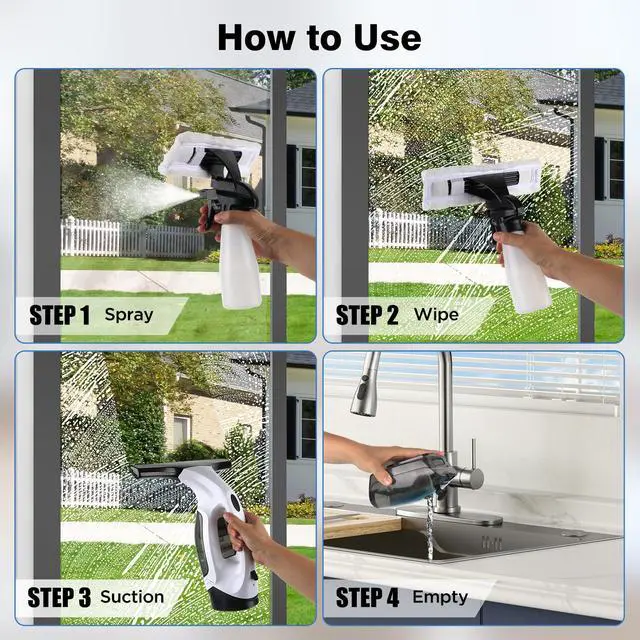 How to Use

STEP 1 Spray

STEP 2 Wipe

STEP 3 Suction

STEP 4 Empty