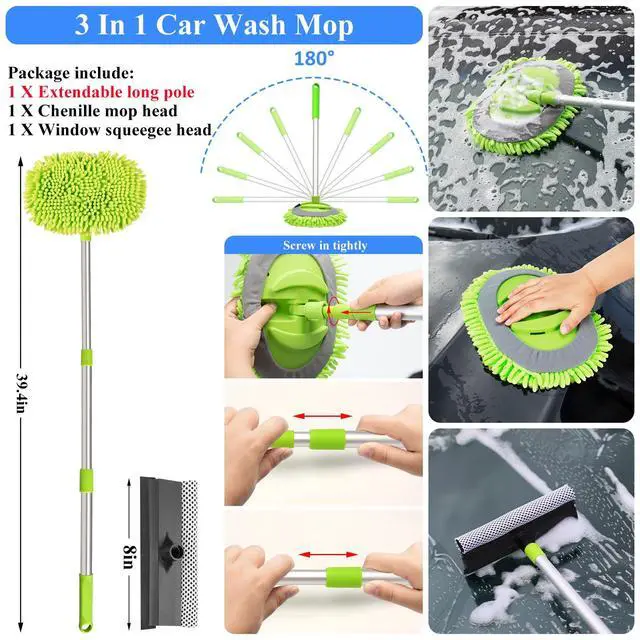 3 In 1 Car Wash Mop

Package include:
1 X Extendable long pole
1 X Chenille mop head
1 X Window squeegee head

180°

Screw in tightly

39.4in

8in