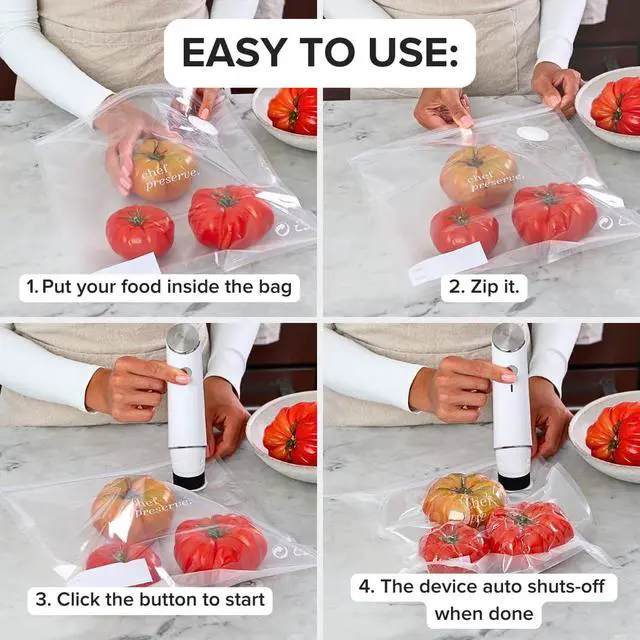 EASY TO USE:

chef preserve.

1. Put your food inside the bag

chef preserve.

2. Zip it.

chef preserve.

3. Click the button to start

chef preserve.

4. The device auto shuts-off when done