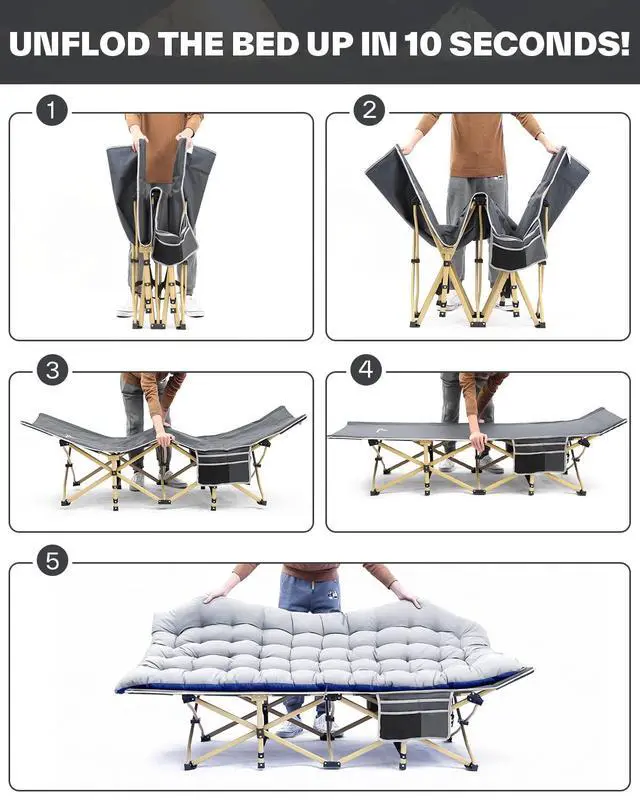 UNFLOD THE BED UP IN 10 SECONDS!

1

2

3

4

5