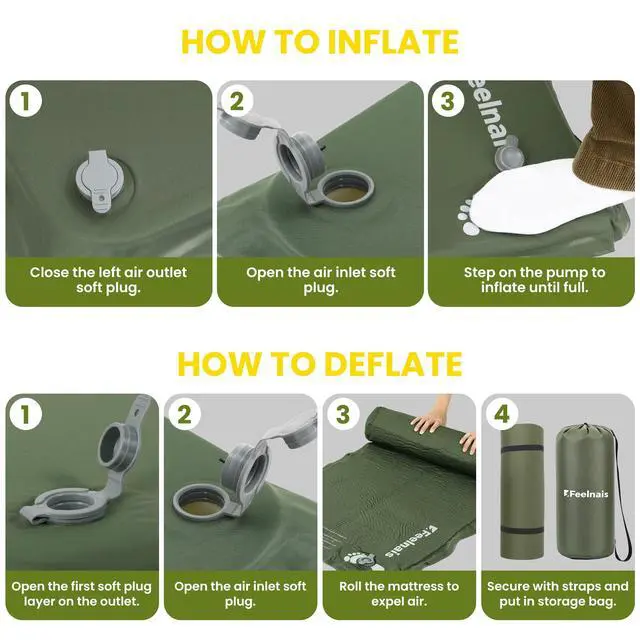 HOW TO INFLATE

1
Close the left air outlet soft plug.

2
Open the air inlet soft plug.

3
Feelnais
Step on the pump to inflate until full.

HOW TO DEFLATE

1
Open the first soft plug layer on the outlet.

2
Open the air inlet soft plug.

3
Feelnais
Roll the mattress to expel air.

4
Feelnais
Secure with straps and put in storage bag.