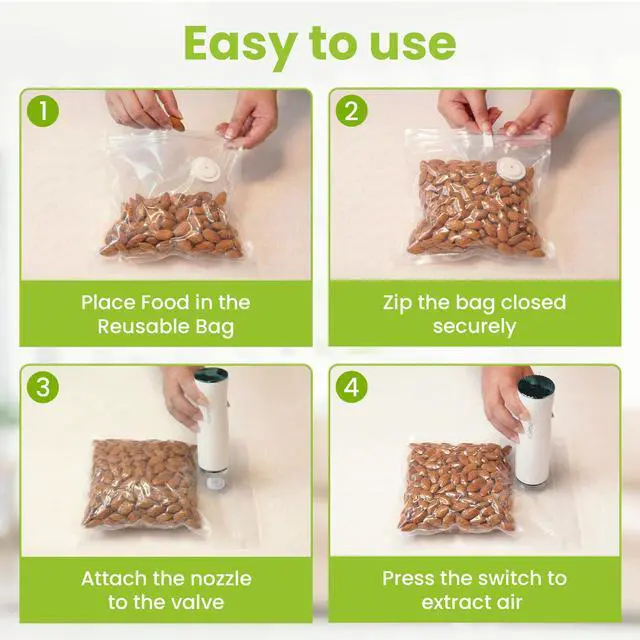 Easy to use

1

Place Food in the Reusable Bag

2

Zip the bag closed securely

3

Attach the nozzle to the valve

4

Press the switch to extract air