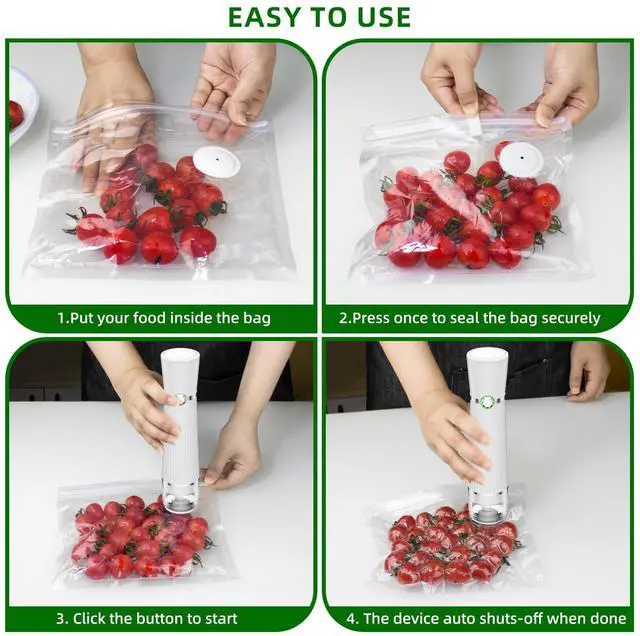 EASY TO USE

1.Put your food inside the bag

2.Press once to seal the bag securely

3. Click the button to start

4. The device auto shuts-off when done