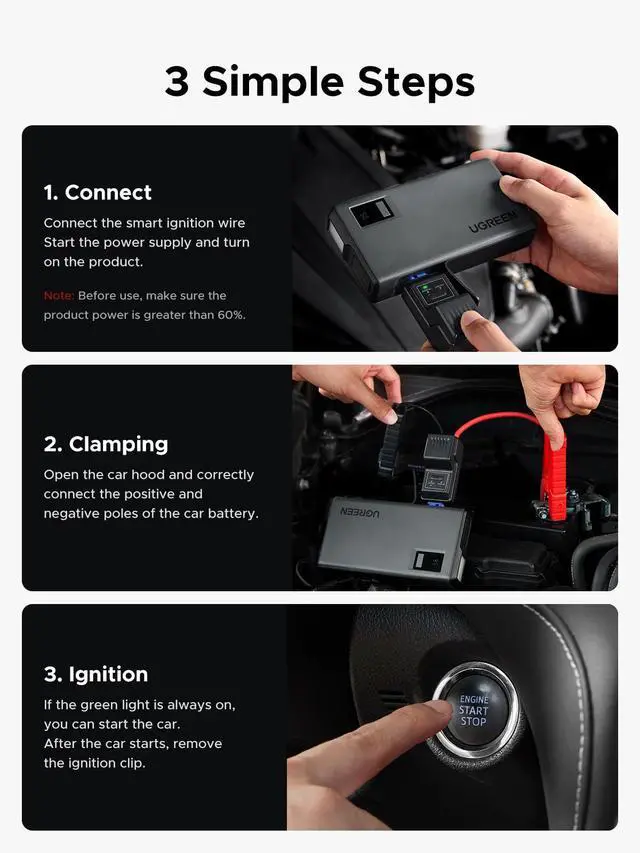 3 Simple Steps

1. Connect

Connect the smart ignition wire
Start the power supply and turn on the product.

Note: Before use, make sure the product power is greater than 60%.

UGREEN

2. Clamping

Open the car hood and correctly connect the positive and negative poles of the car battery.

UGREEN

3. Ignition

If the green light is always on, you can start the car.
After the car starts, remove the ignition clip.

ENGINE
START
STOP