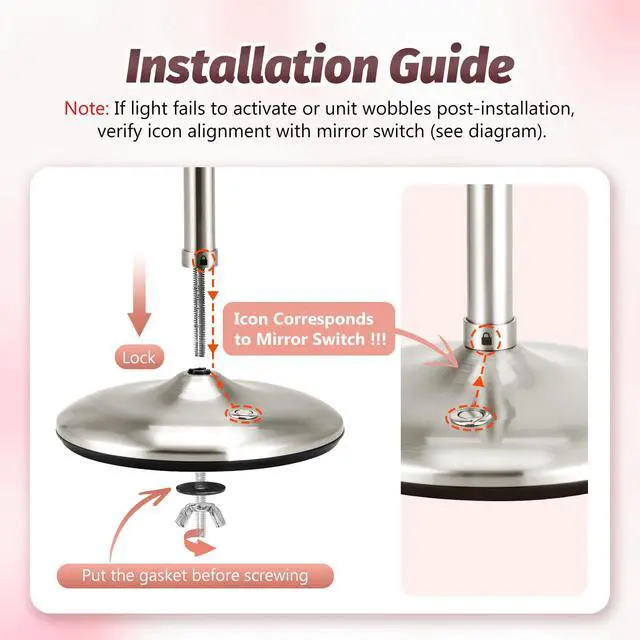 Installation Guide

Note: If light fails to activate or unit wobbles post-installation, verify icon alignment with mirror switch (see diagram).

Lock

Icon Corresponds to Mirror Switch !!!

Put the gasket before screwing